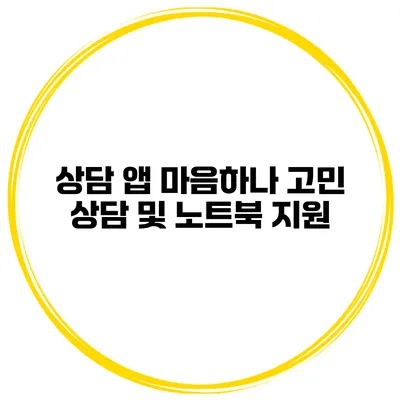 상담 앱 마음하나 고민 상담 및 노트북 지원