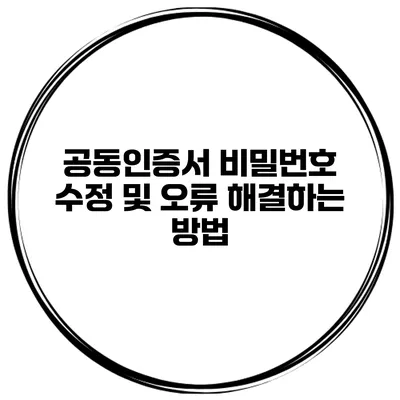 공동인증서 비밀번호 수정 및 오류 해결하는 방법